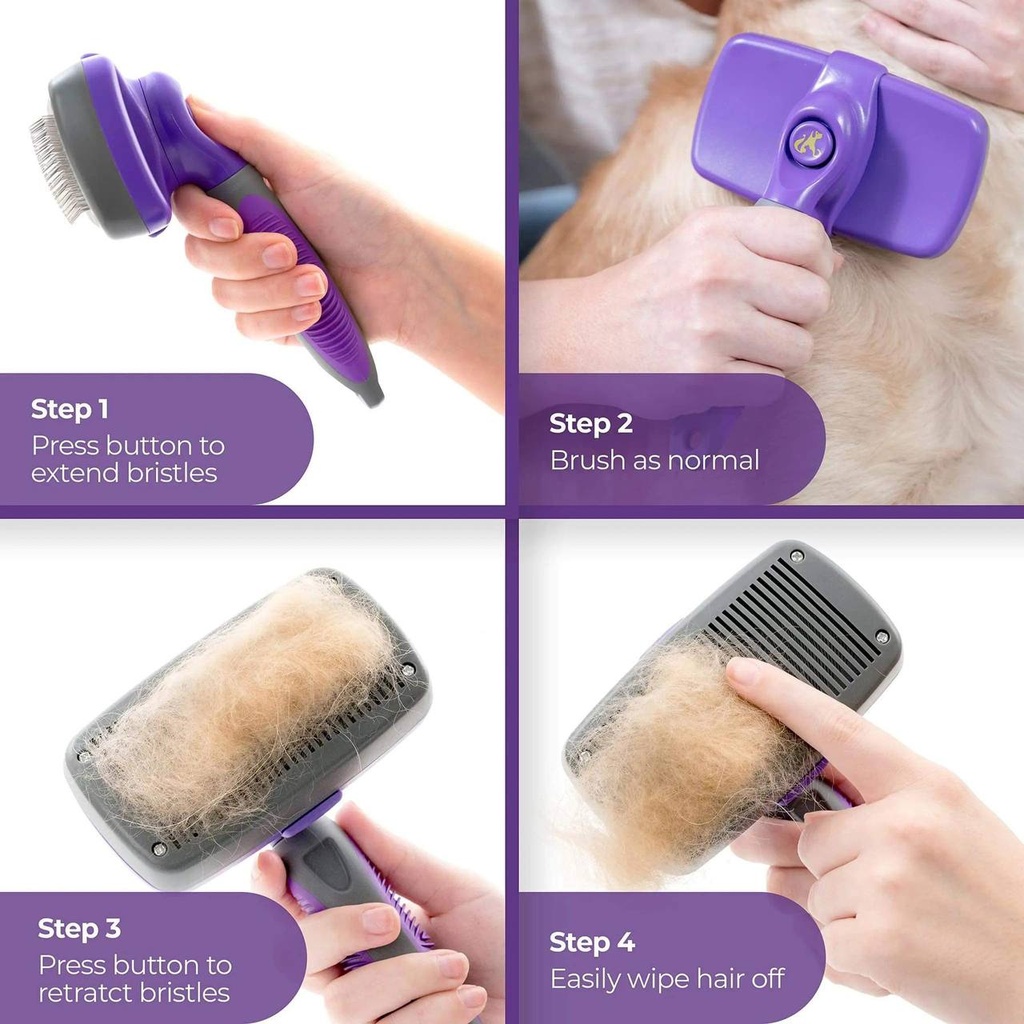 Step 1
Press button to extend bristles

Step 2
Brush as normal

Step 3
Press button to retratct bristles

Step 4
Easily wipe hair off